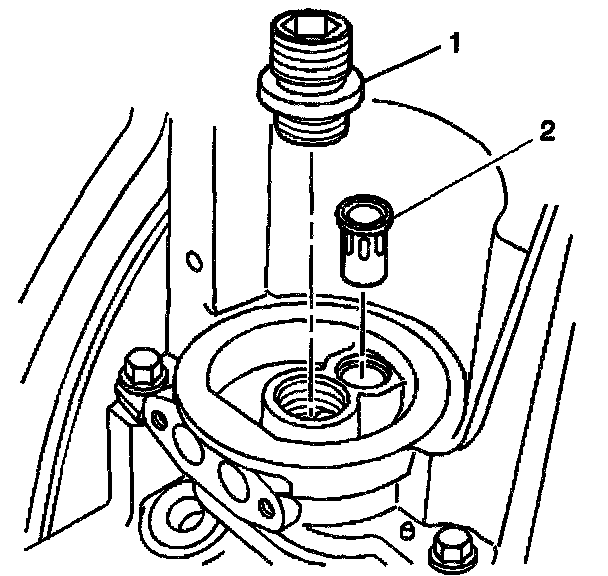 1
2