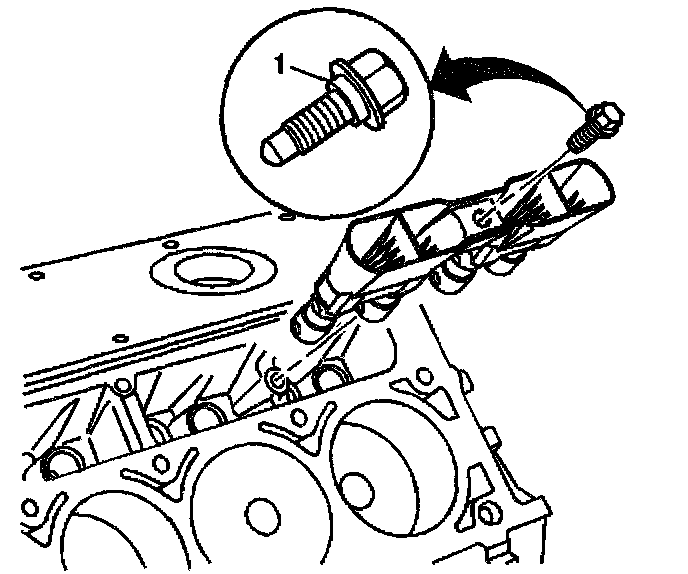 1