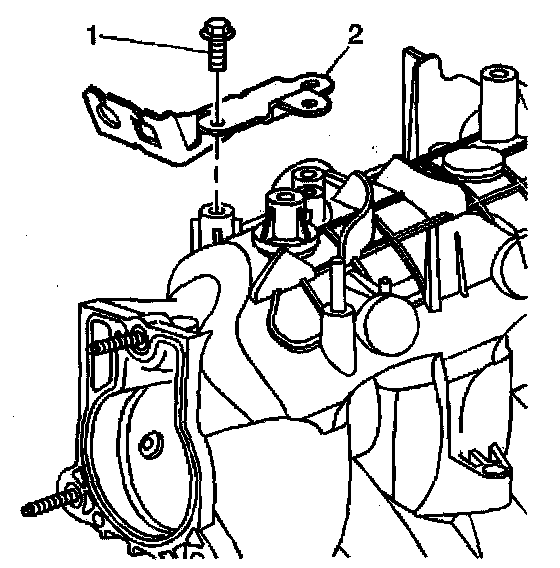 1
2