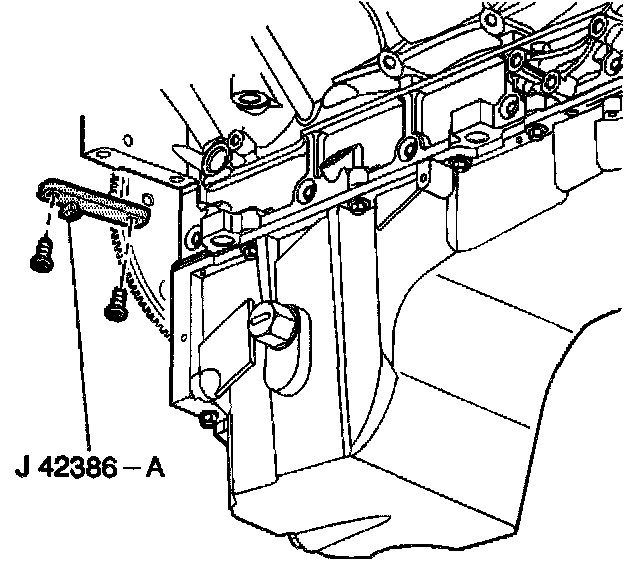 J 42386 – A