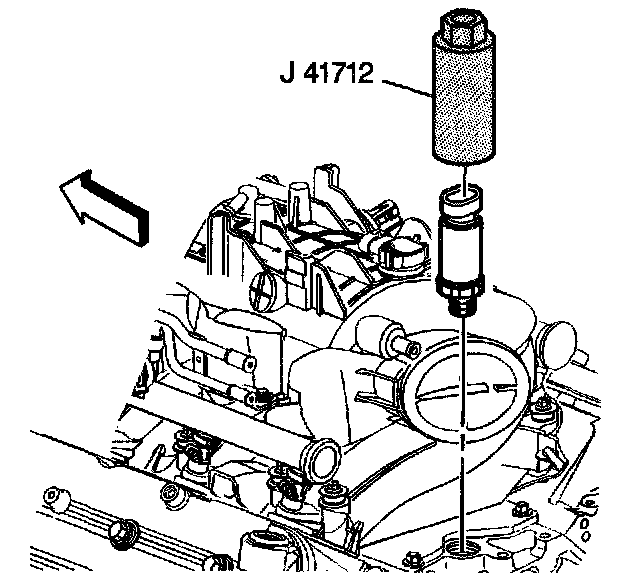 J 41712