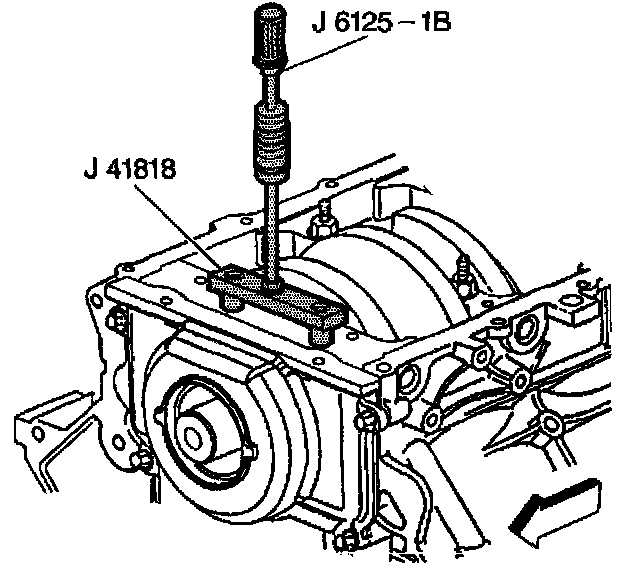 J 6125 – 1B

J 41818