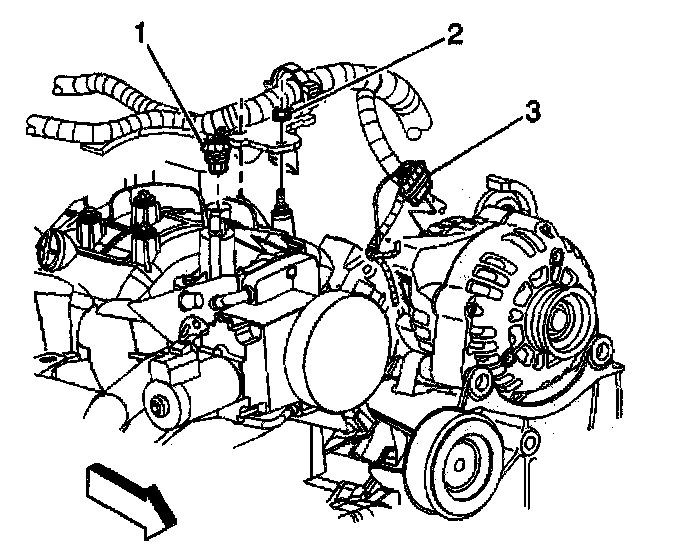 1
2
3