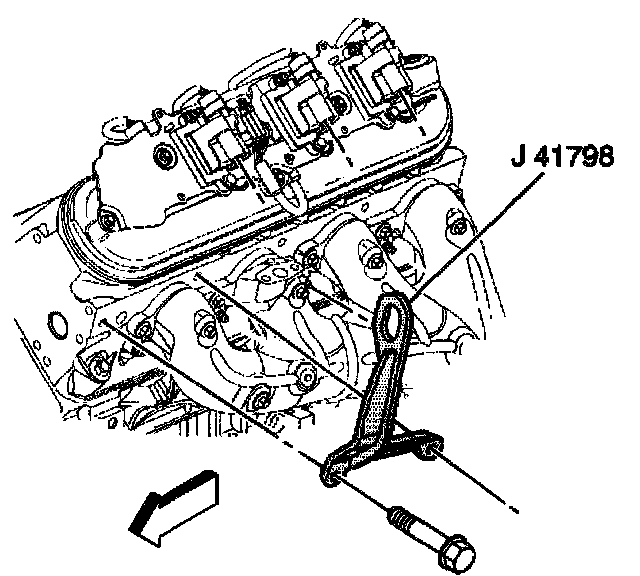 J 41798