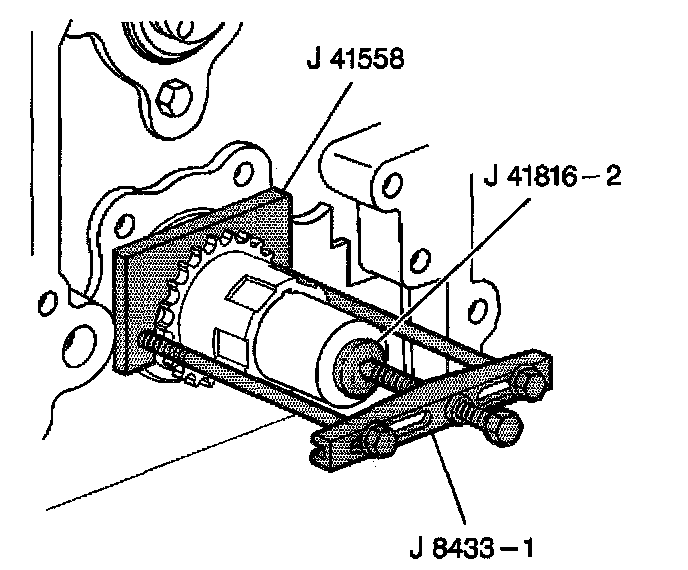 J 41558

J 41816 – 2

J 8433 – 1