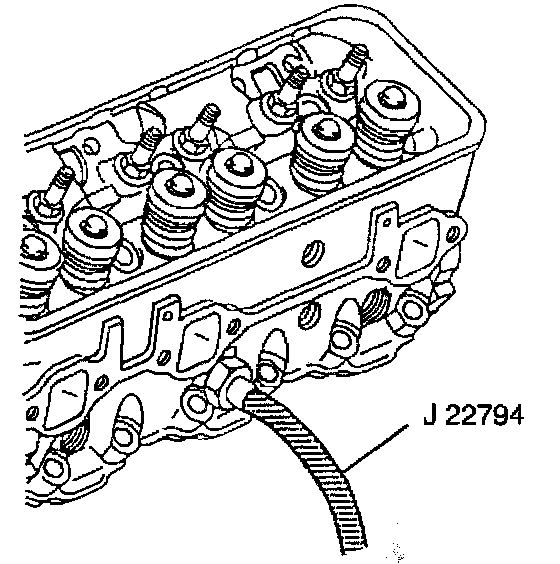 J 22794