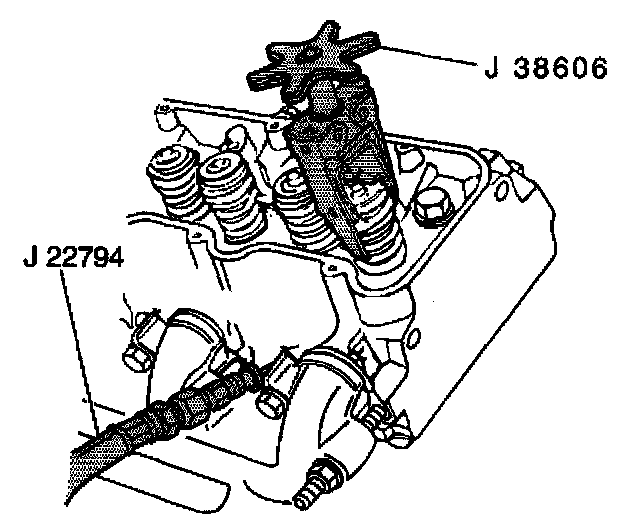 J 38606

J 22794