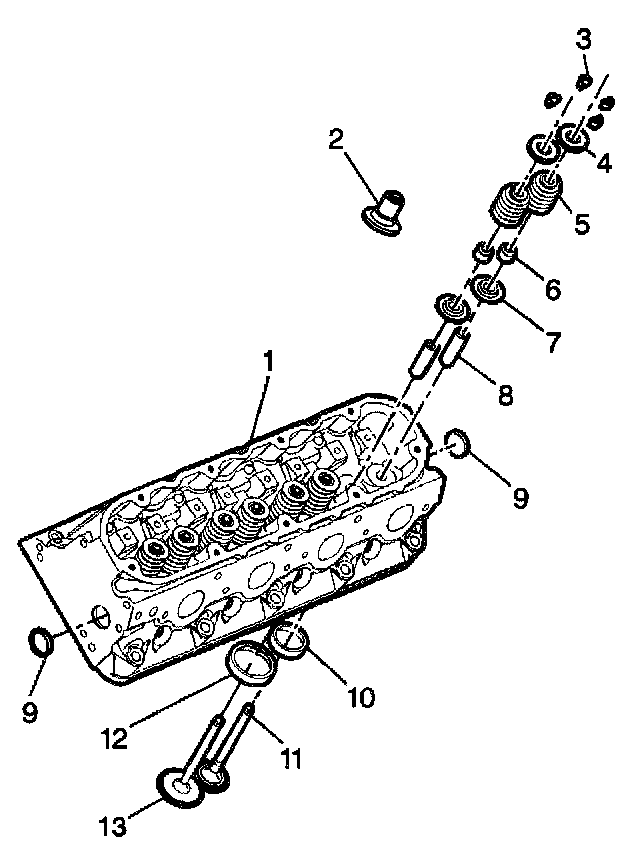 3
2
4
5
6
7
1
8
9
9
10
12
11
13