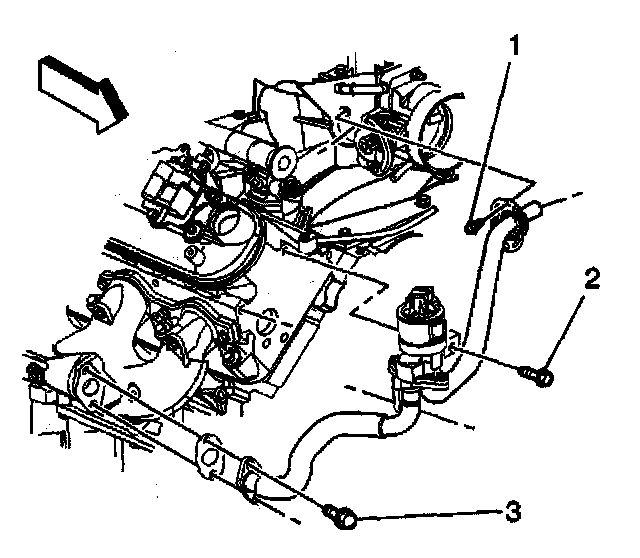 1
2
3