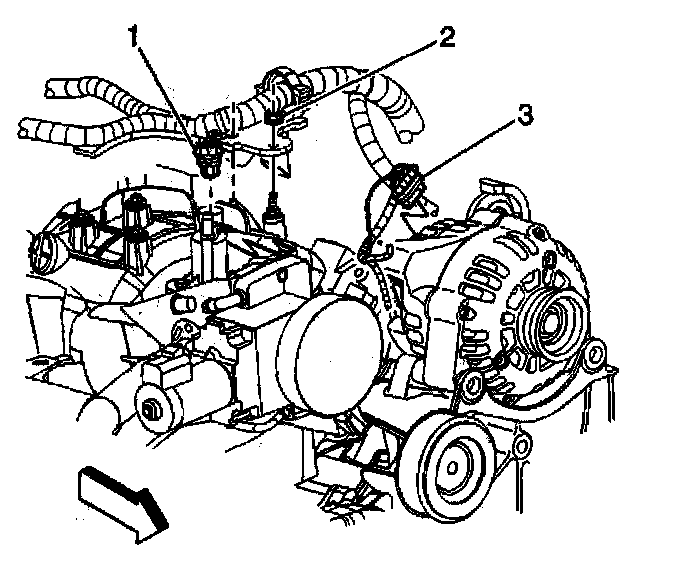 1
2
3