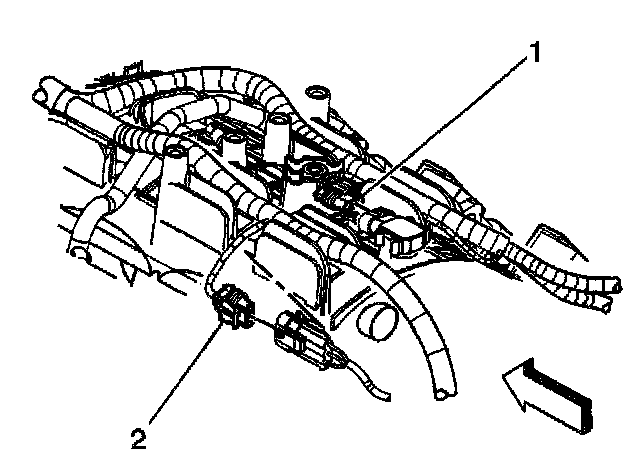 1

2