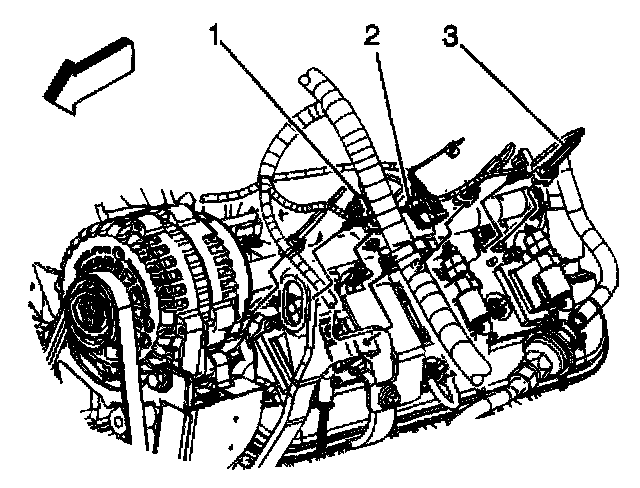 1
2
3