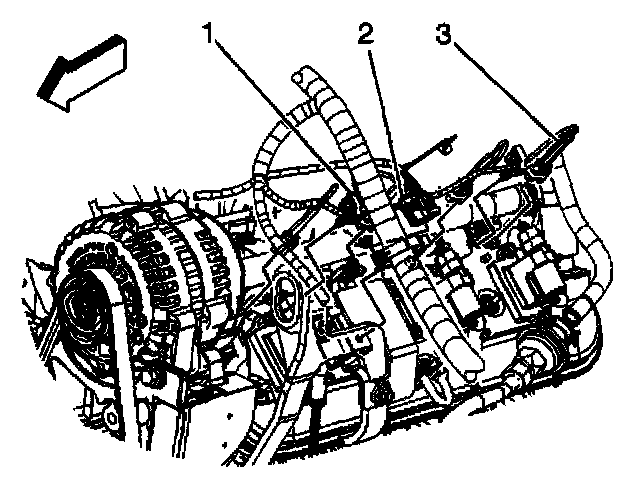 1
2
3