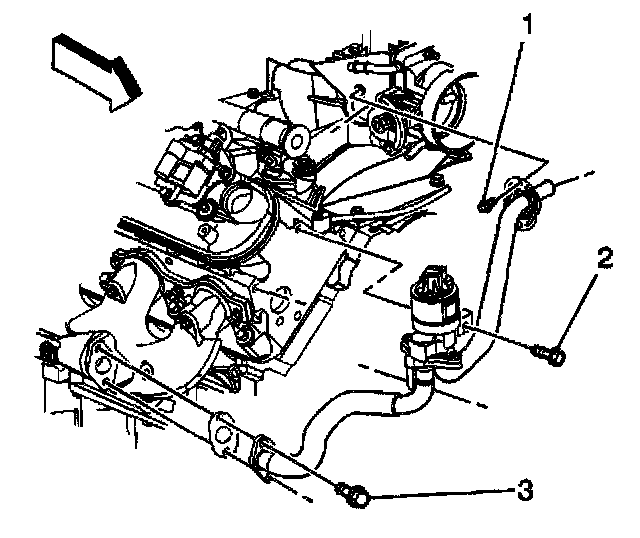 1
2
3