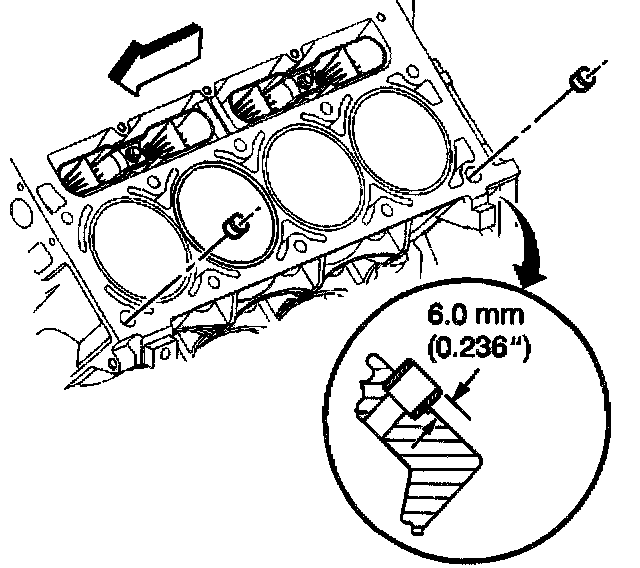 6.0 mm
(0.236")