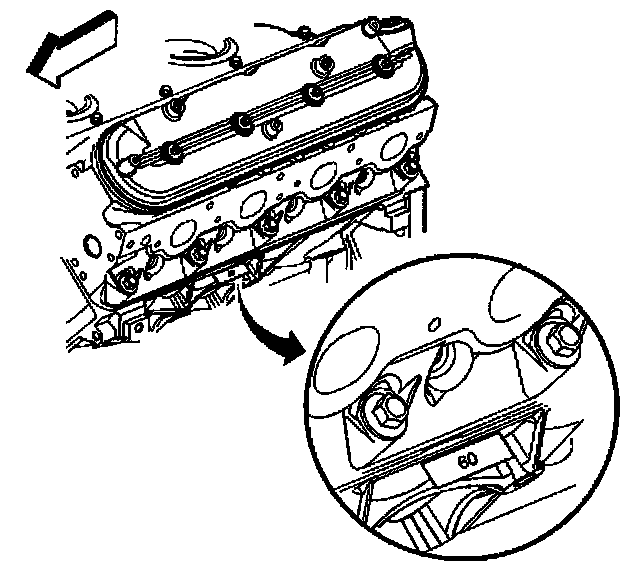 60