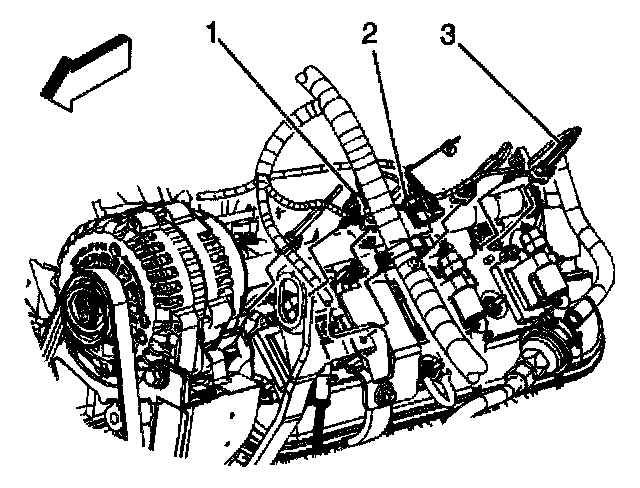 1
2
3