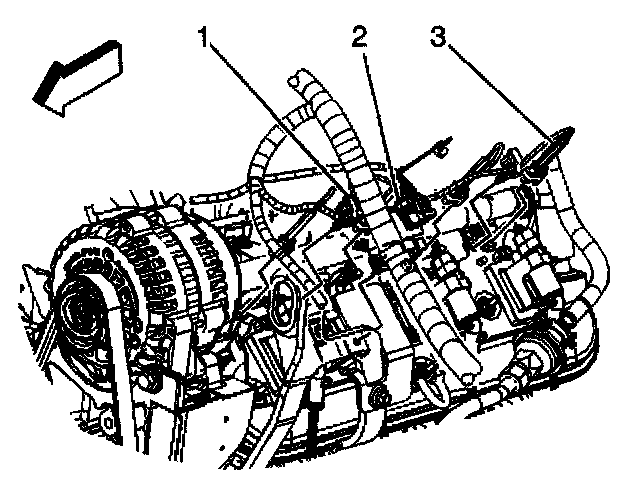 1
2
3