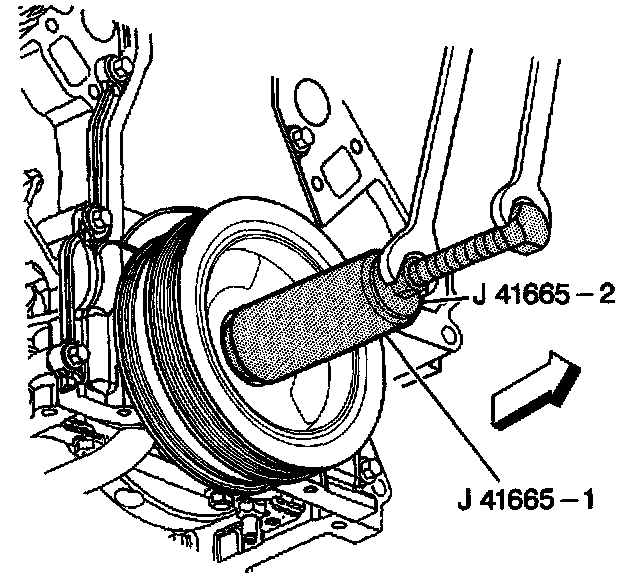 J 41665 – 2

J 41665 – 1