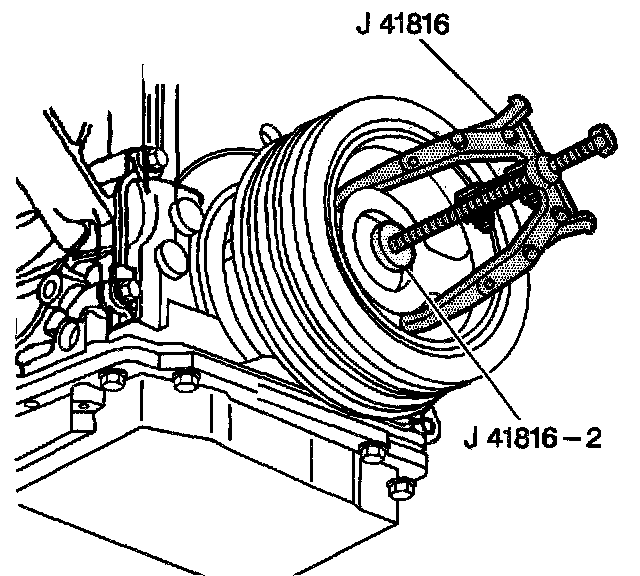 J 41816

J 41816 – 2