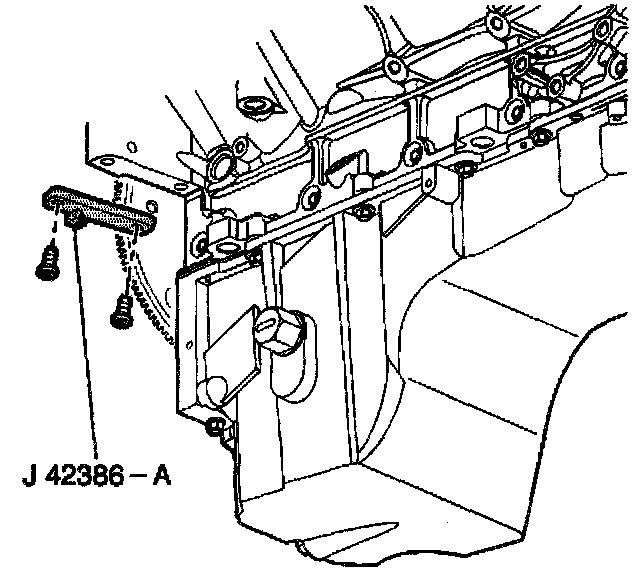 J 42386 – A