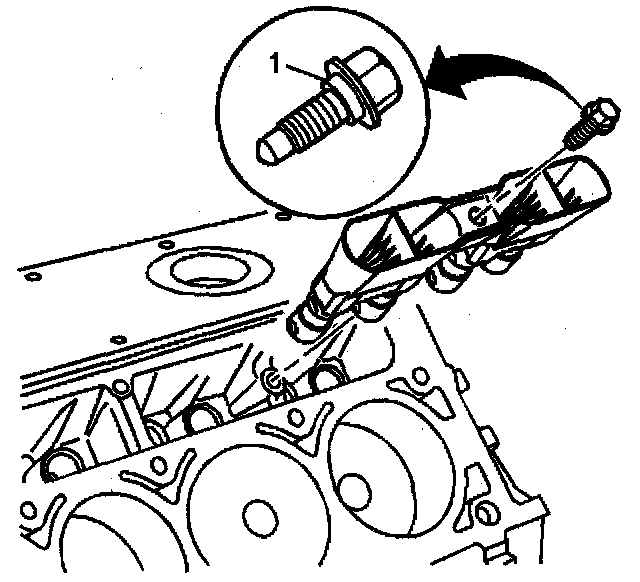 1