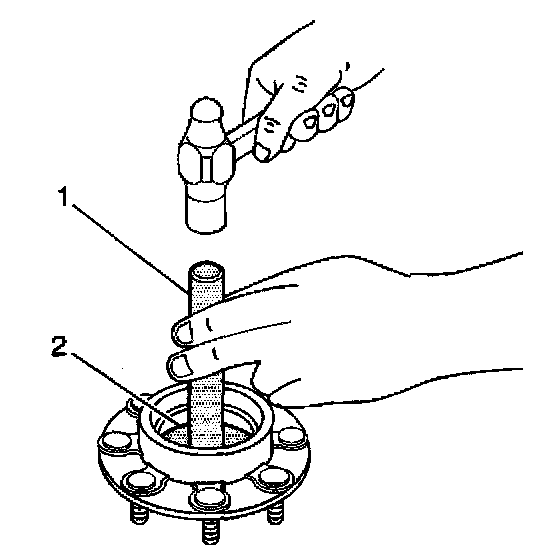 1
2