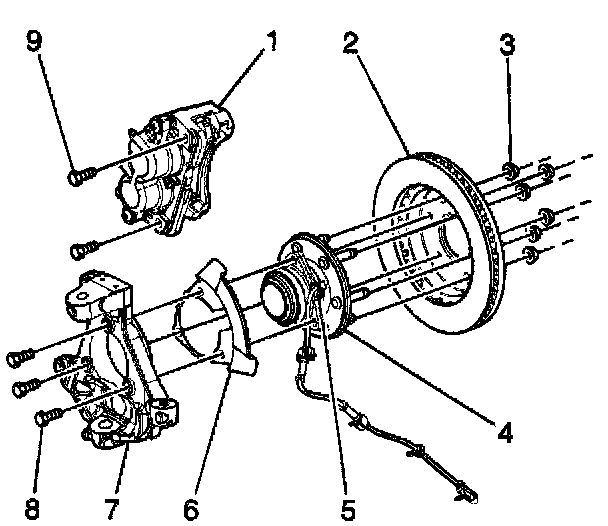 9
1
2
3
4
8
7
6
5