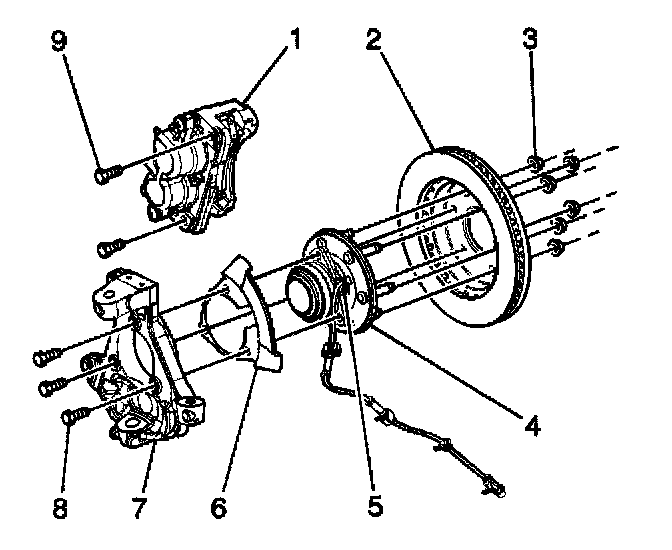 9
1
2
3
4
5
6
7
8