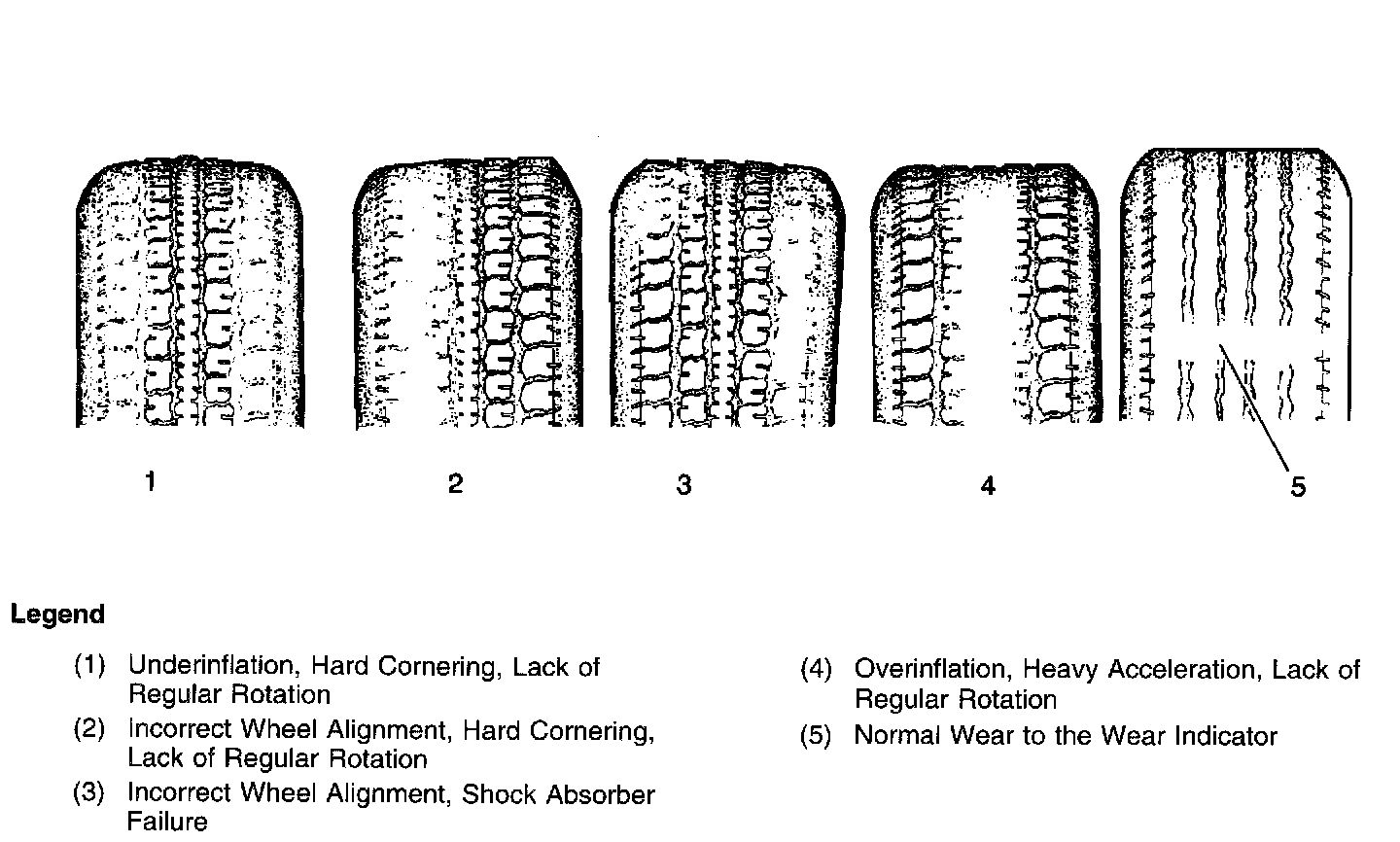 1

2

3

4

5

Legend

(1) Underinflation, Hard Cornering, Lack of Regular Rotation

(2) Incorrect Wheel Alignment, Hard Cornering, Lack of Regular Rotation

(3) Incorrect Wheel Alignment, Shock Absorber Failure

(4) Overinflation, Heavy Acceleration, Lack of Regular Rotation

(5) Normal Wear to the Wear Indicator