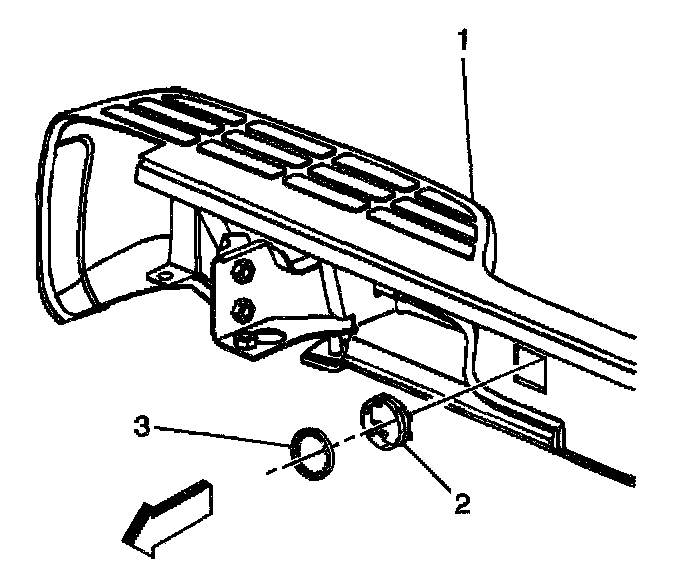 1
3
2