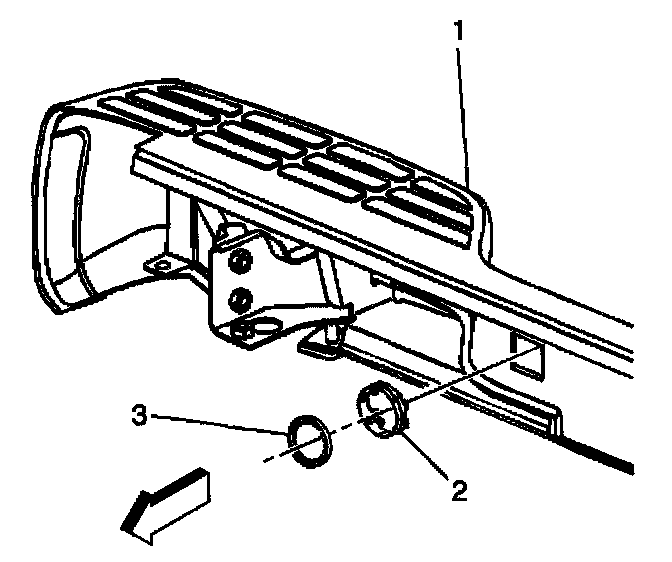 1
3
2