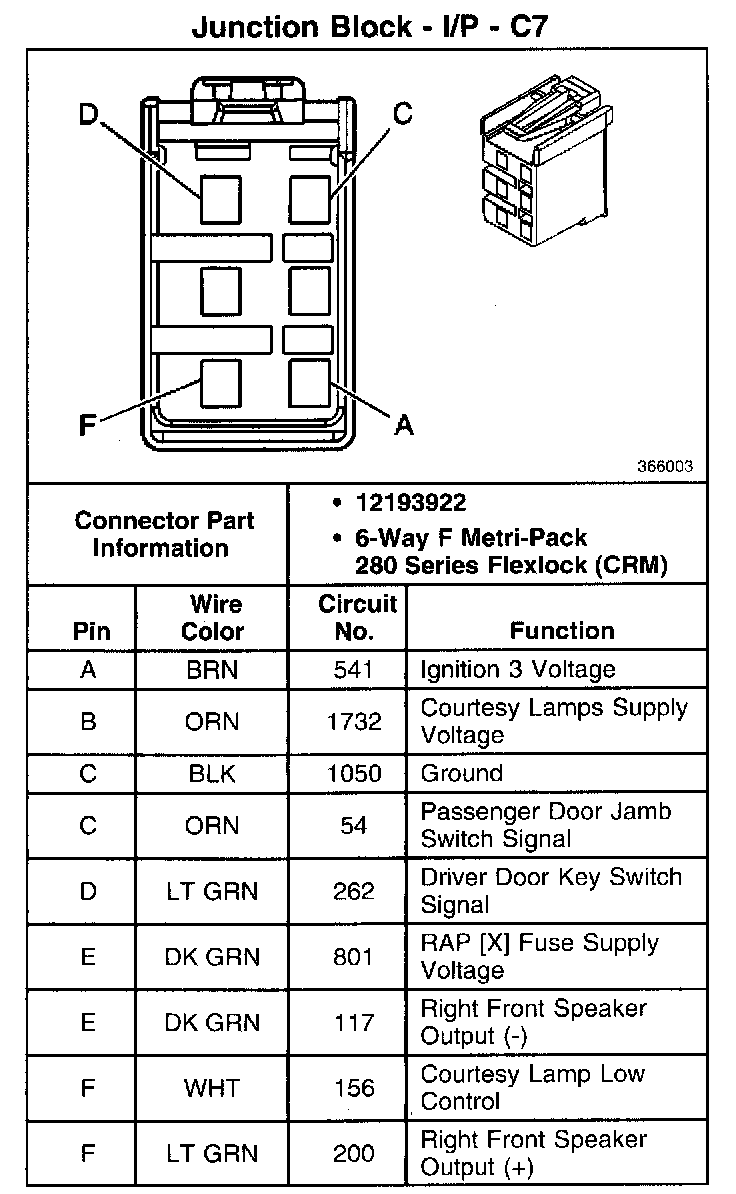 Junction Block - I/P - C7

D

C

F

A

366003

| Connector Part Information | • 12193922 • 6-Way F Metri-Pack 280 Series Flexlock (CRM) |
|---|---|

| Pin | Wire Color | Circuit No. | Function |
|---|---|---|---|
| A | BRN | 541 | Ignition 3 Voltage |
| B | ORN | 1732 | Courtesy Lamps Supply Voltage |
| C | BLK | 1050 | Ground |
| C | ORN | 54 | Passenger Door Jamb Switch Signal |
| D | LT GRN | 262 | Driver Door Key Switch Signal |
| E | DK GRN | 801 | RAP [X] Fuse Supply Voltage |
| E | DK GRN | 117 | Right Front Speaker Output (-) |
| F | WHT | 156 | Courtesy Lamp Low Control |
| F | LT GRN | 200 | Right Front Speaker Output (+) |