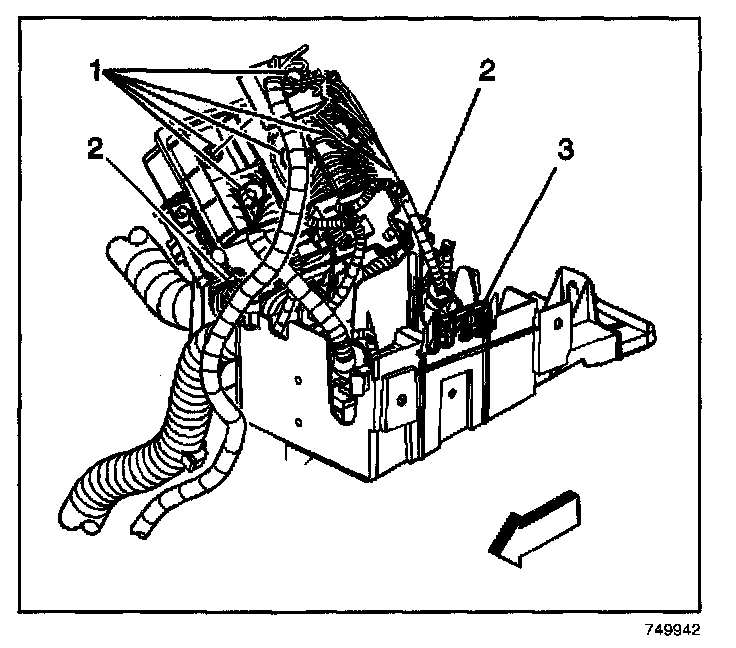 1
2
2
3
749942