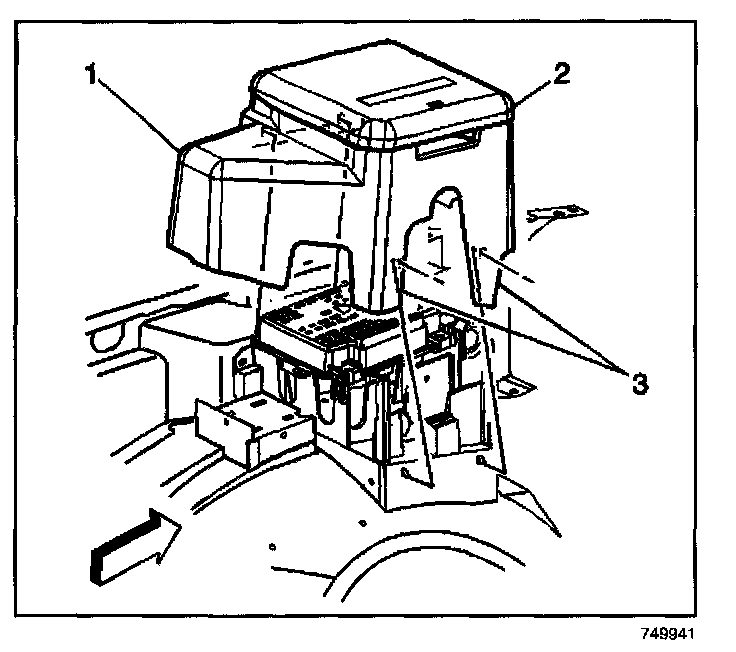 1
2
3
749941