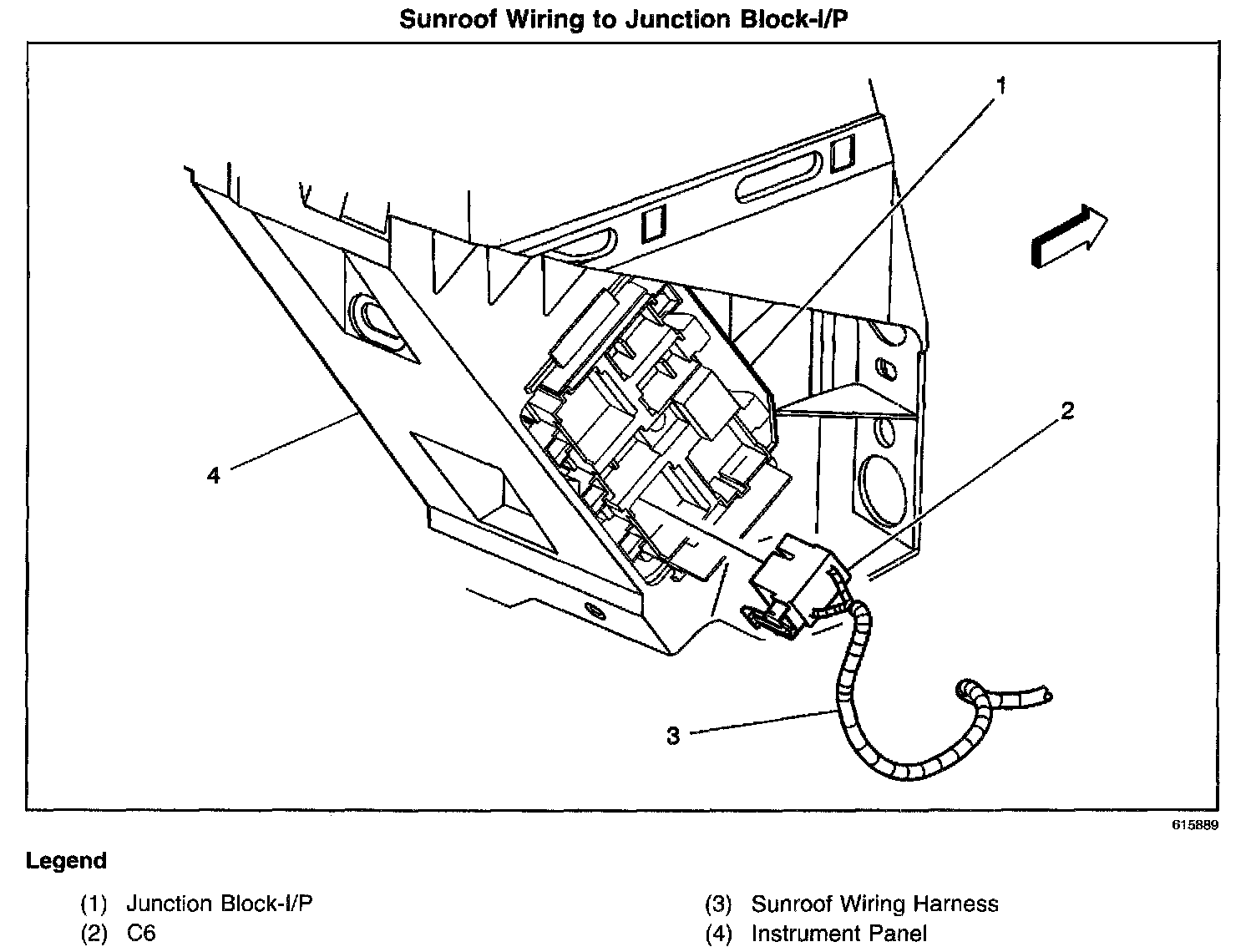 Sunroof Wiring to Junction Block-I/P

1

2

4

3

615889

Legend

(1) Junction Block-I/P
(2) C6

(3) Sunroof Wiring Harness
(4) Instrument Panel