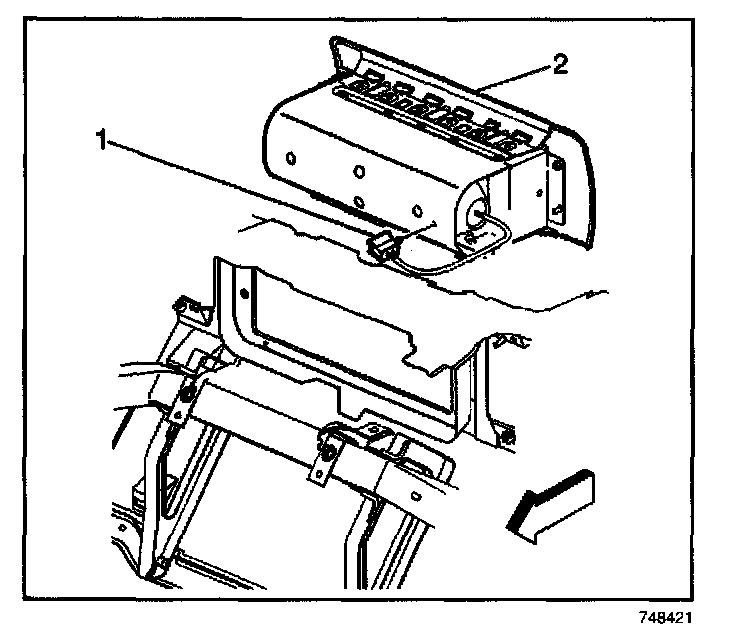 2

1

748421