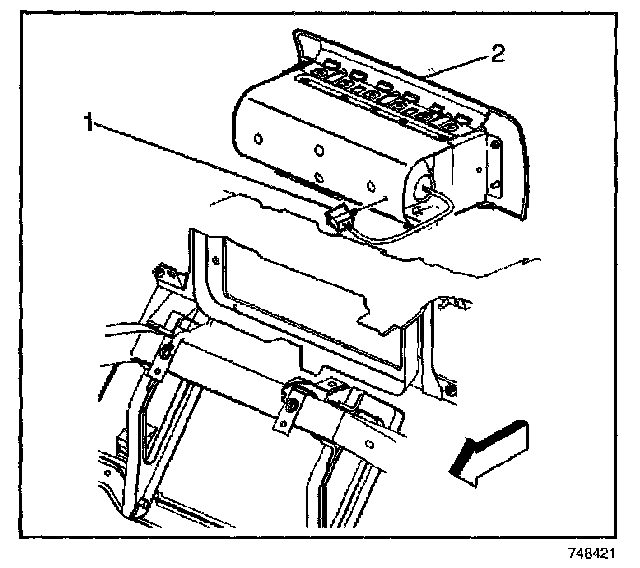 2

1

748421