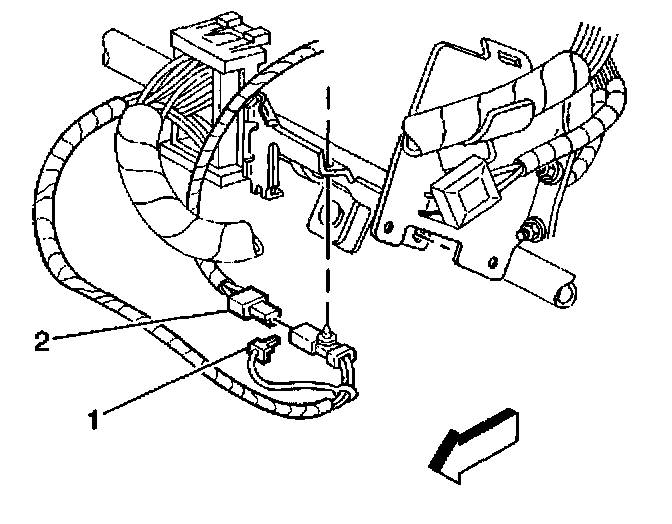 2

1