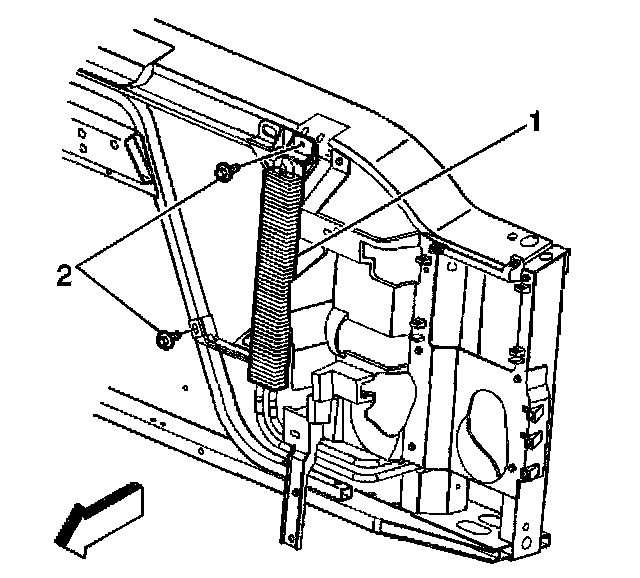 1

2