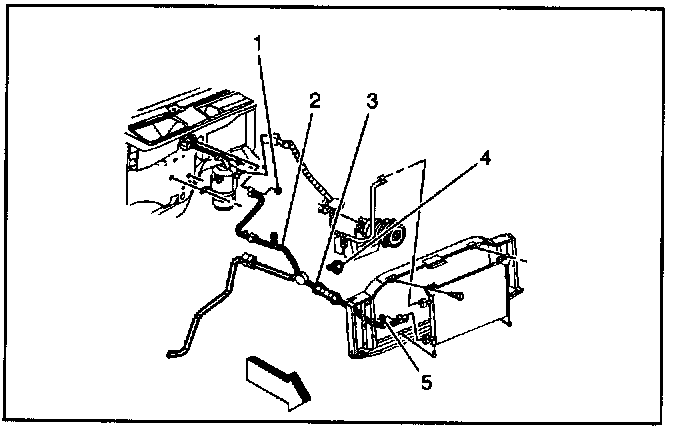 1
2
3
4
5