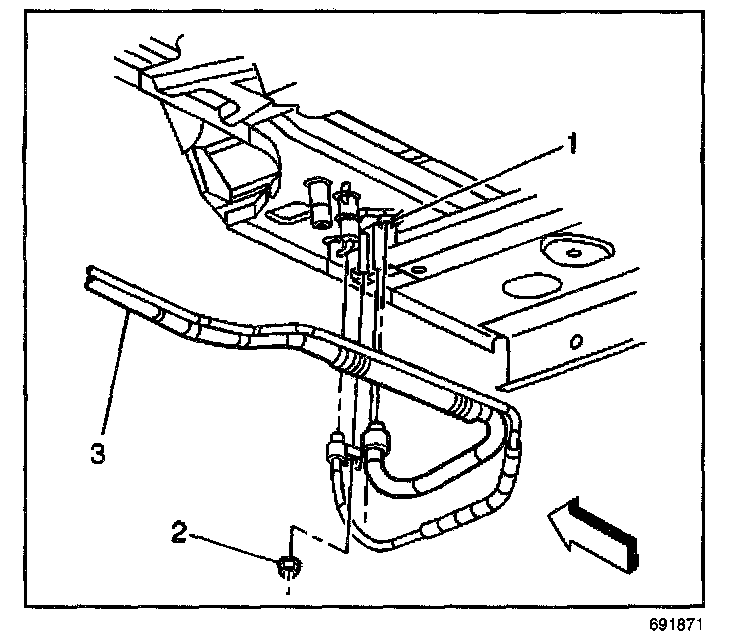 1
3
2
691871