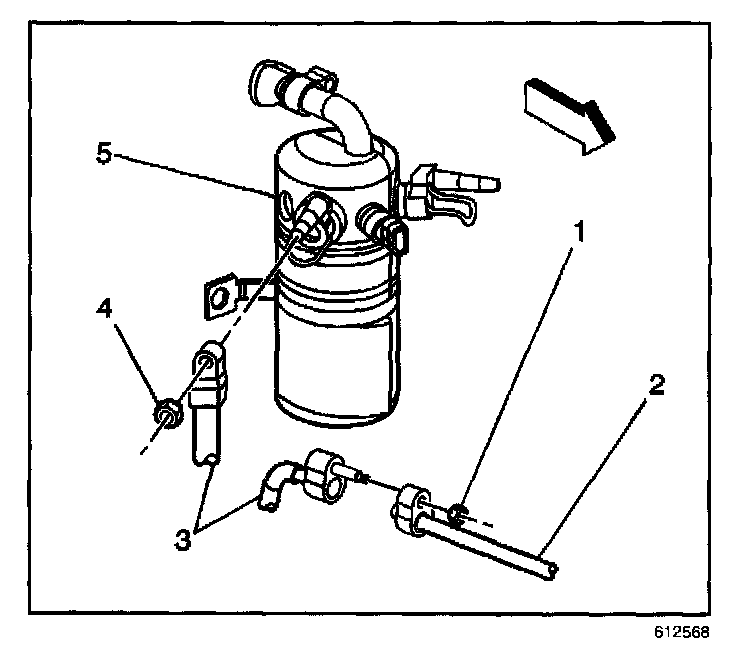 5
1
4
2
3
612568