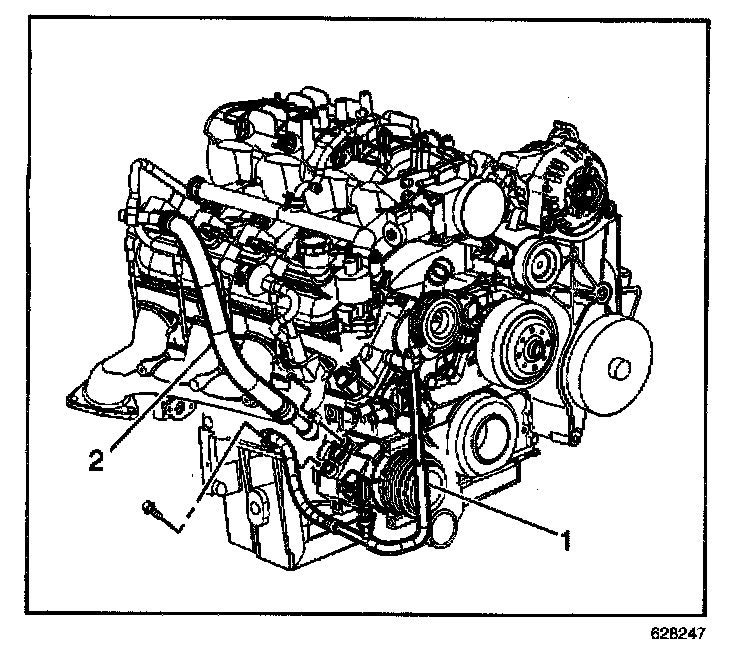 2

1

628247