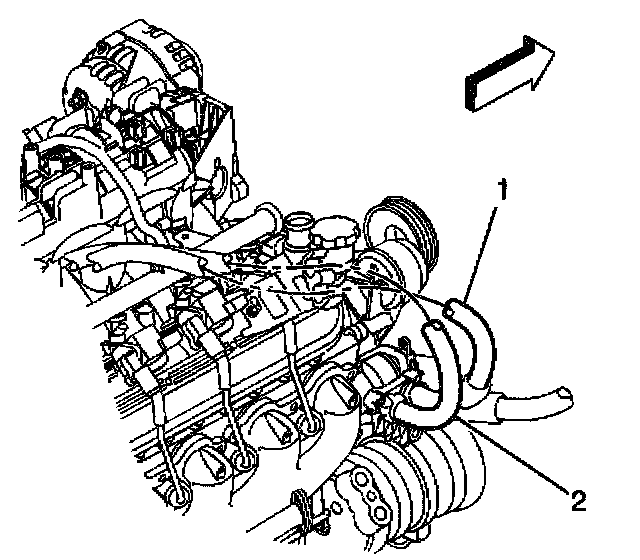 1

2