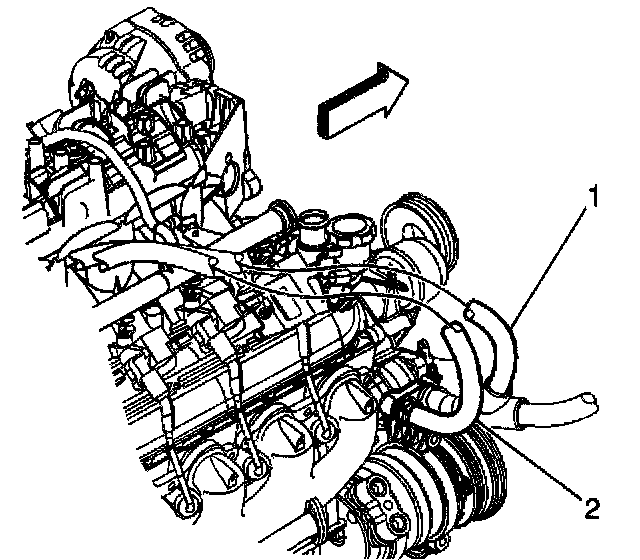 1

2