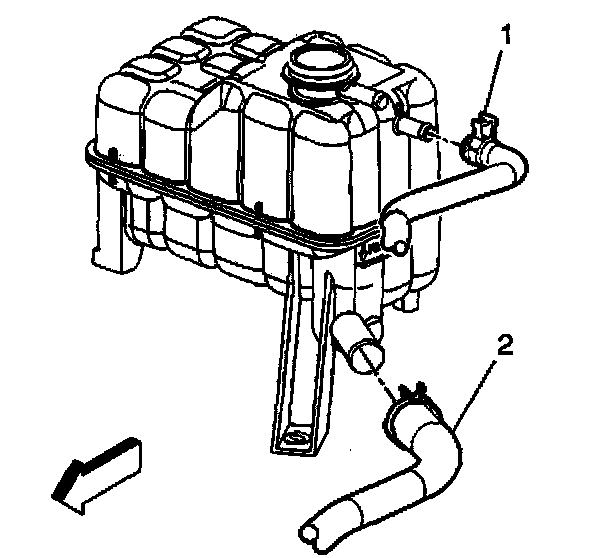 1

2