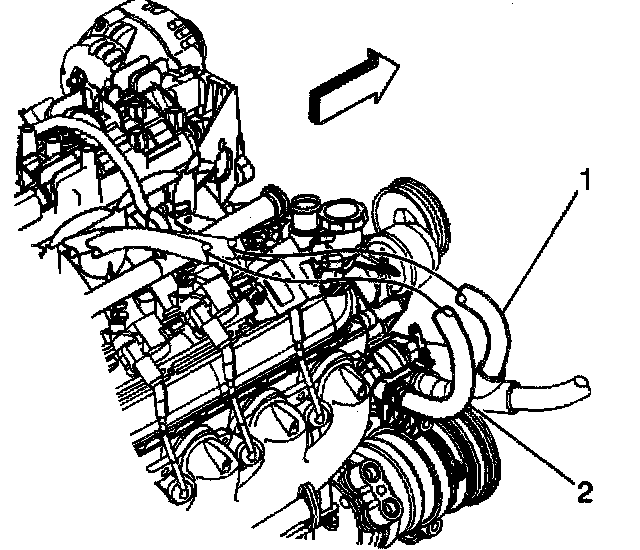 1

2