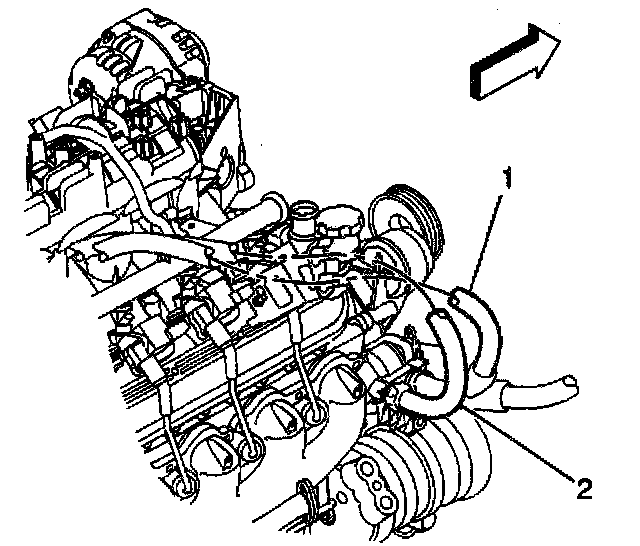 1
2