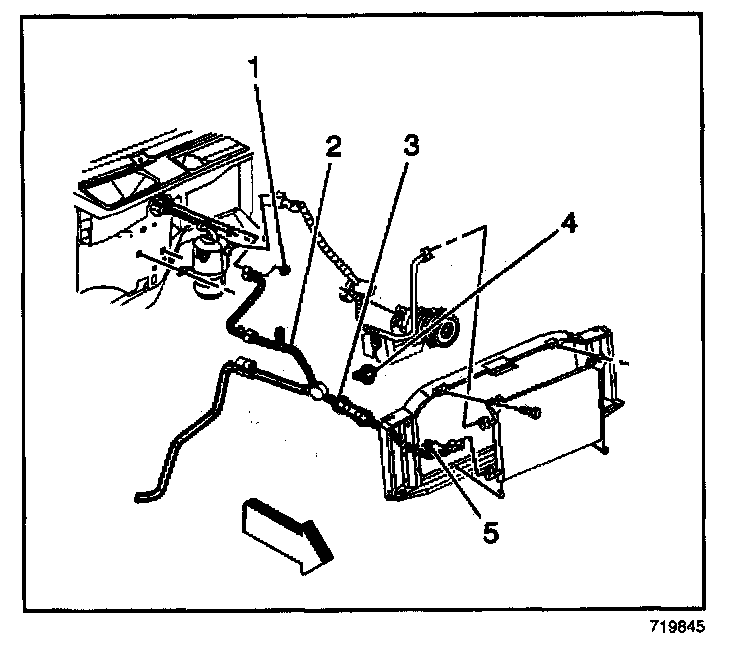 1
2
3
4
5
719845